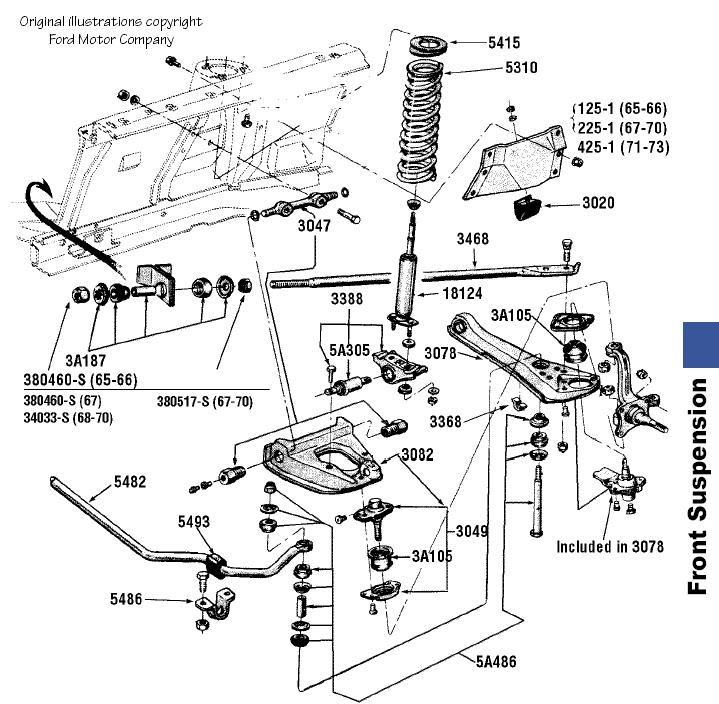 Original illustrations copyright
Ford Motor Company

5415

5310

125-1 (65-66)
225-1 (67-70)
425-1 (71-73)

3020

3047

3468

18124

3388

3A105

5A305

3078

3A187
380460-S (65-66)

380460-S (67)
34033-S (68-70)

380517-S (67-70)

3368

3082

5482

5493

3049

3A105

Included in 3078

5486

5A486

Front Suspension